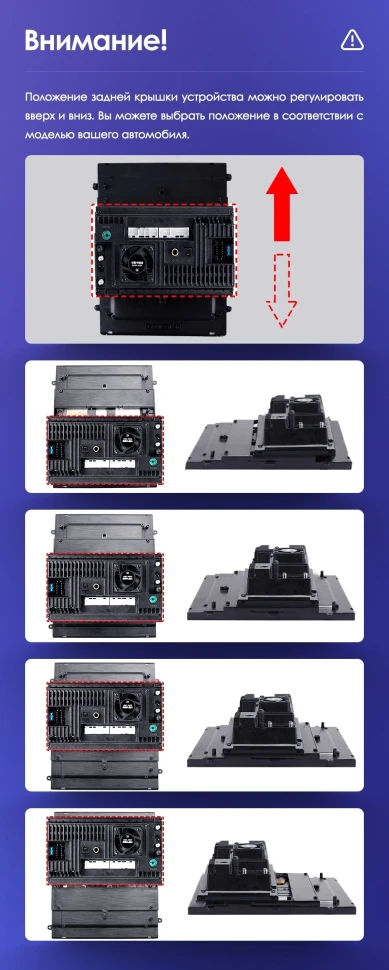 Внимание!

Положение задней крышки устройства можно регулировать вверх и вниз. Вы можете выбрать положение в соответствии с моделью вашего автомобиля.